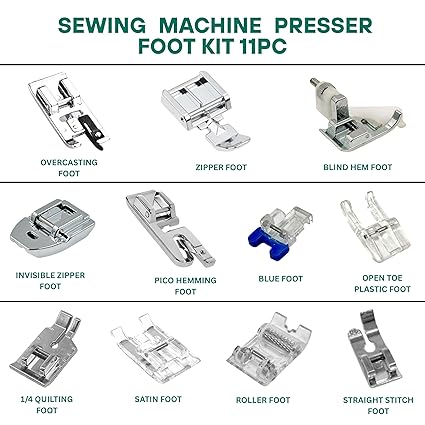 SEWING MACHINE PRESSER FOOT KIT 11PC

OVERCASTING FOOT

ZIPPER FOOT

BLIND HEM FOOT

INVISIBLE ZIPPER FOOT

PICO HEMMING FOOT

BLUE FOOT

OPEN TOE PLASTIC FOOT

1/4 QUILTING FOOT

SATIN FOOT

ROLLER FOOT

STRAIGHT STITCH FOOT